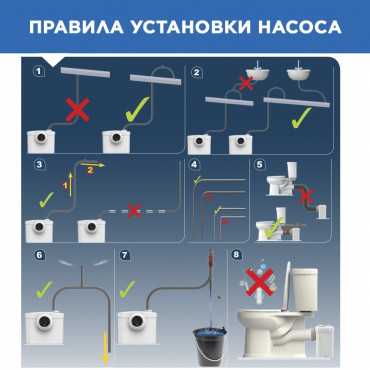 ПРАВИЛА УСТАНОВКИ НАСОСА

1

2

3

1

2

4

5

6

7

8