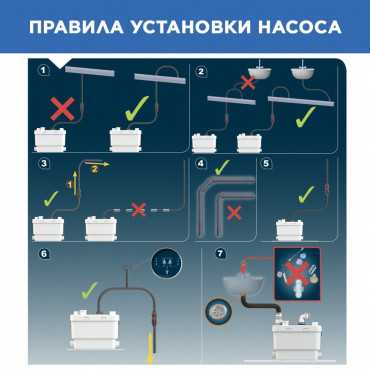 ПРАВИЛА УСТАНОВКИ НАСОСА

1

2

3

1

2

4

5

6

7