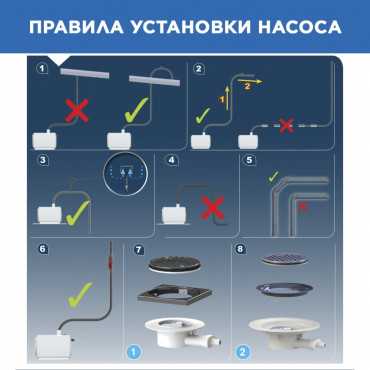 ПРАВИЛА УСТАНОВКИ НАСОСА

1

2

1

2

3

4

5

6

7

8

1

2